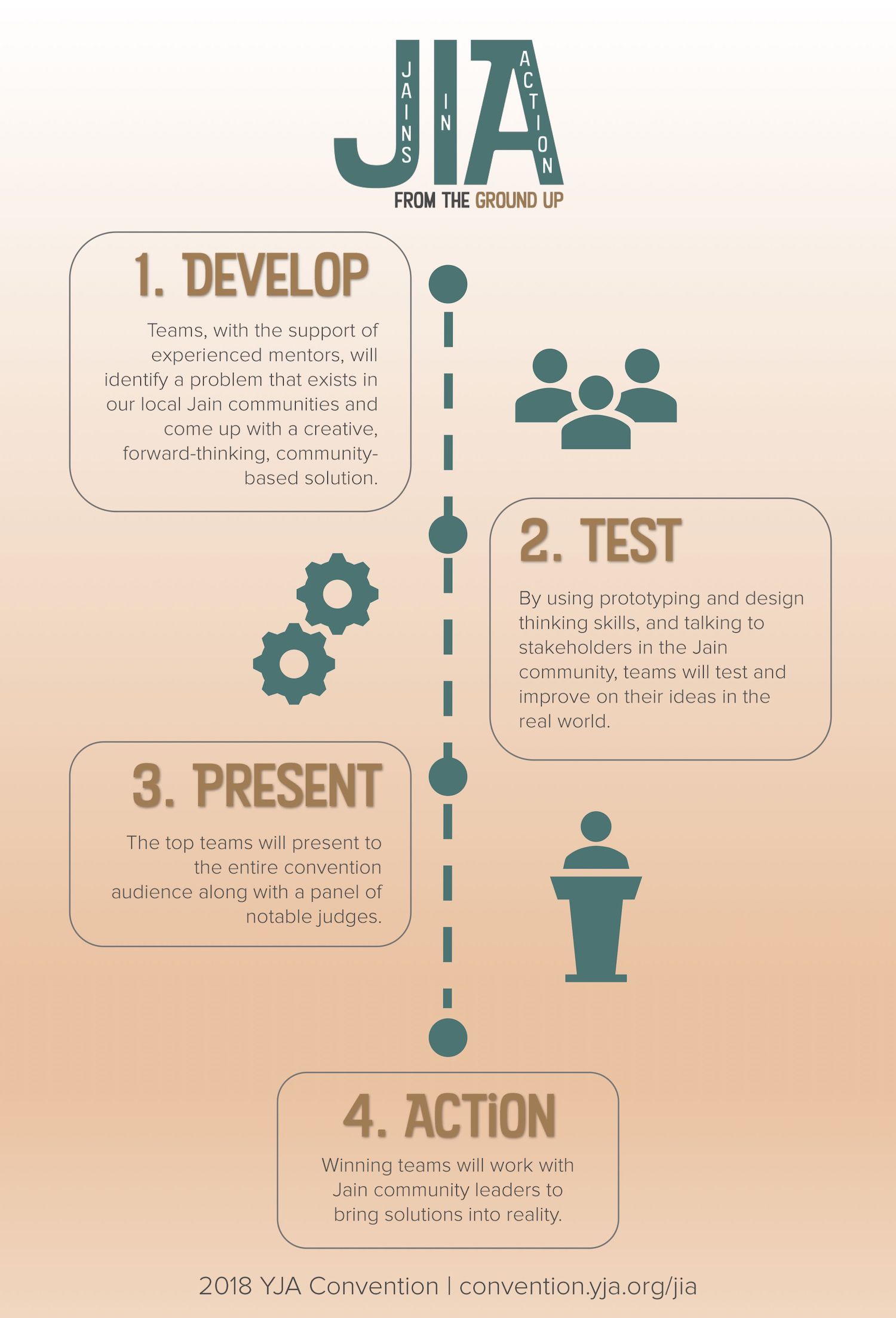 JIA
JAINS
IN
ACTION
FROM THE GROUND UP

1. DEVELOP

Teams, with the support of experienced mentors, will identify a problem that exists in our local Jain communities and come up with a creative, forward-thinking, community-based solution.

2. TEST

By using prototyping and design thinking skills, and talking to stakeholders in the Jain community, teams will test and improve on their ideas in the real world.

3. PRESENT

The top teams will present to the entire convention audience along with a panel of notable judges.

4. ACTiON

Winning teams will work with Jain community leaders to bring solutions into reality.

2018 YJA Convention | convention.yja.org/jia